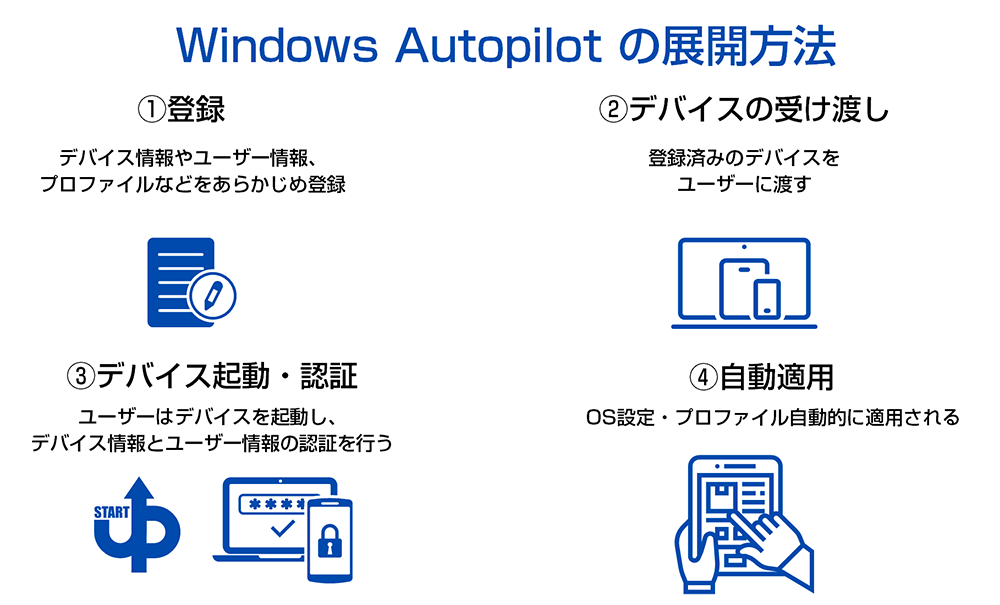 Windows Autopilot の展開方法

①登録

デバイス情報やユーザー情報、プロファイルなどをあらかじめ登録

②デバイスの受け渡し

登録済みのデバイスをユーザーに渡す

③デバイス起動・認証

ユーザーはデバイスを起動し、デバイス情報とユーザー情報の認証を行う

START

****

④自動適用

OS設定・プロファイル自動的に適用される